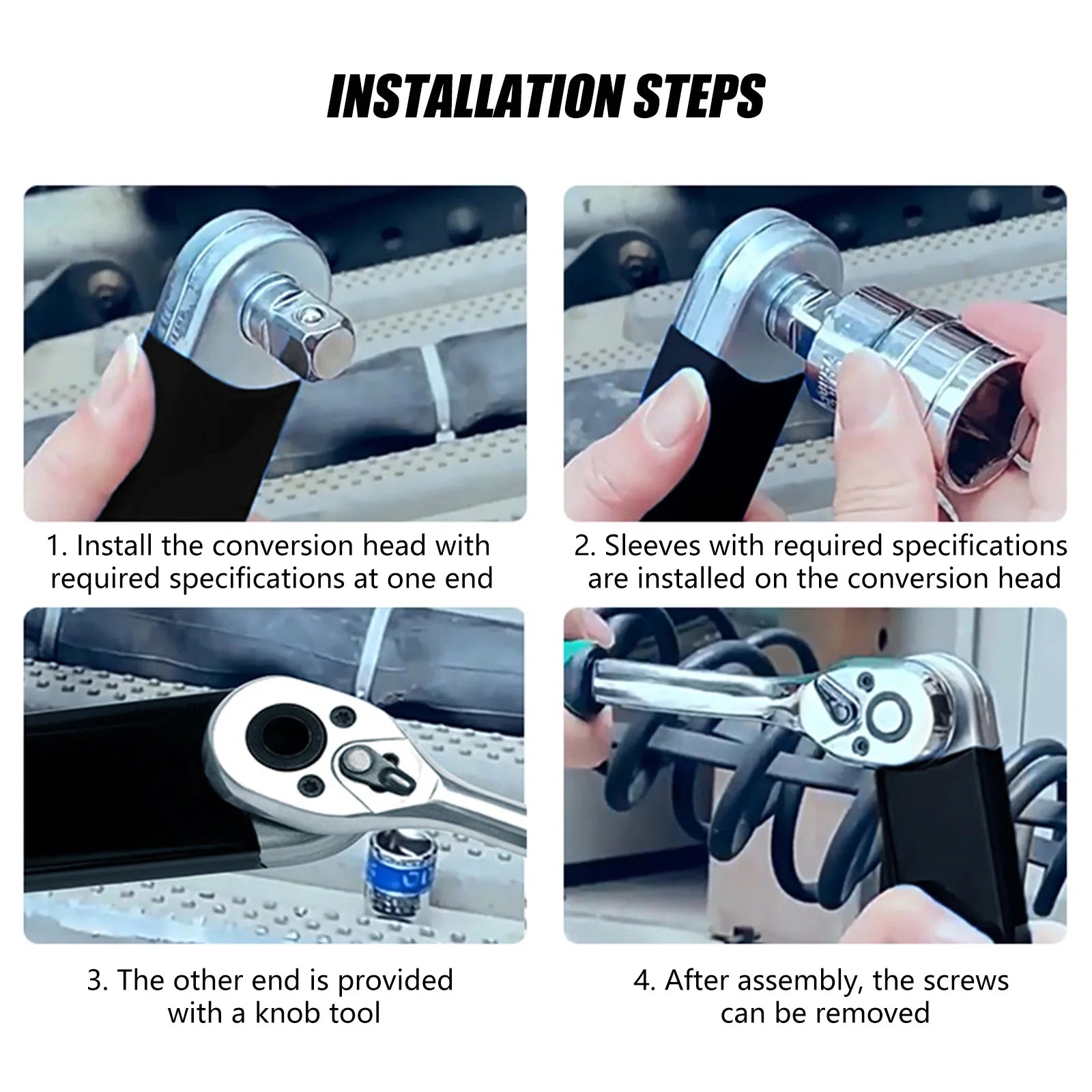 INSTALLATION STEPS

1. Install the conversion head with required specifications at one end

2. Sleeves with required specifications are installed on the conversion head

3. The other end is provided with a knob tool

4. After assembly, the screws can be removed